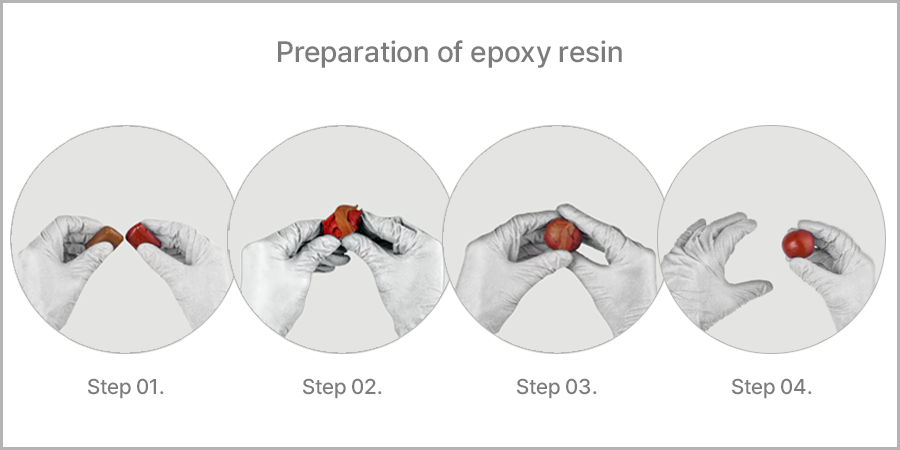 Preparation of epoxy resin

Step 01.

Step 02.

Step 03.

Step 04.