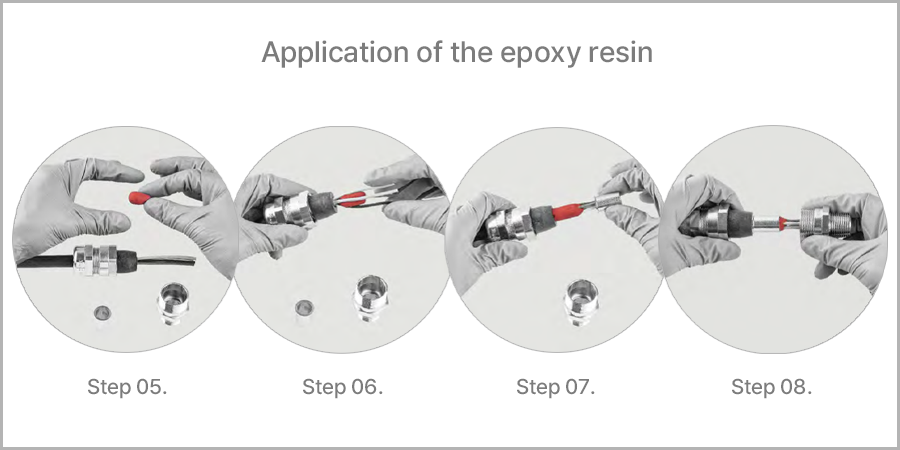 Application of the epoxy resin

Step 05.

Step 06.

Step 07.

Step 08.